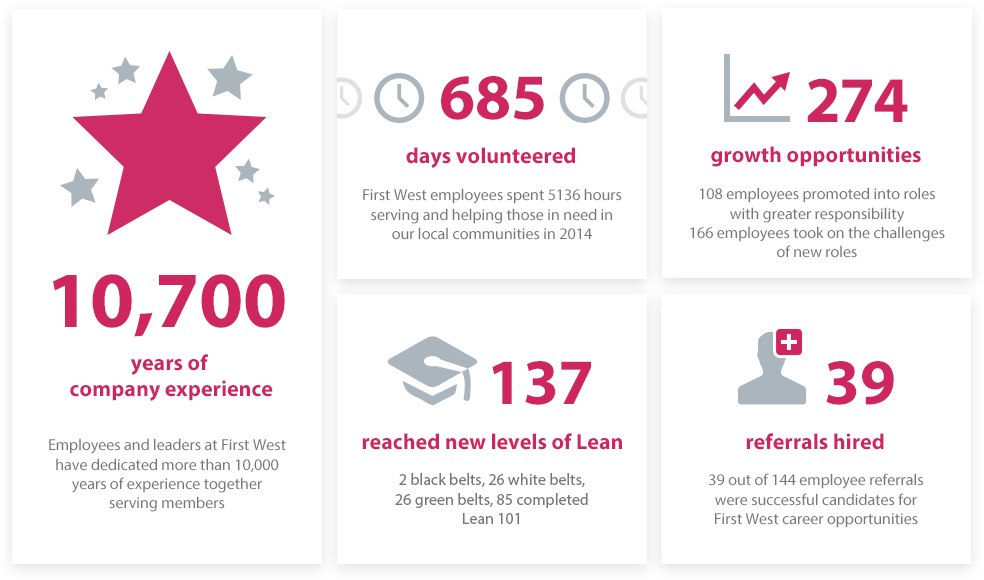 10,700

years of company experience

Employees and leaders at First West have dedicated more than 10,000 years of experience together serving members

685

days volunteered

First West employees spent 5136 hours serving and helping those in need in our local communities in 2014

137

reached new levels of Lean

2 black belts, 26 white belts, 26 green belts, 85 completed Lean 101

274

growth opportunities

108 employees promoted into roles with greater responsibility
166 employees took on the challenges of new roles

39

referrals hired

39 out of 144 employee referrals were successful candidates for First West career opportunities